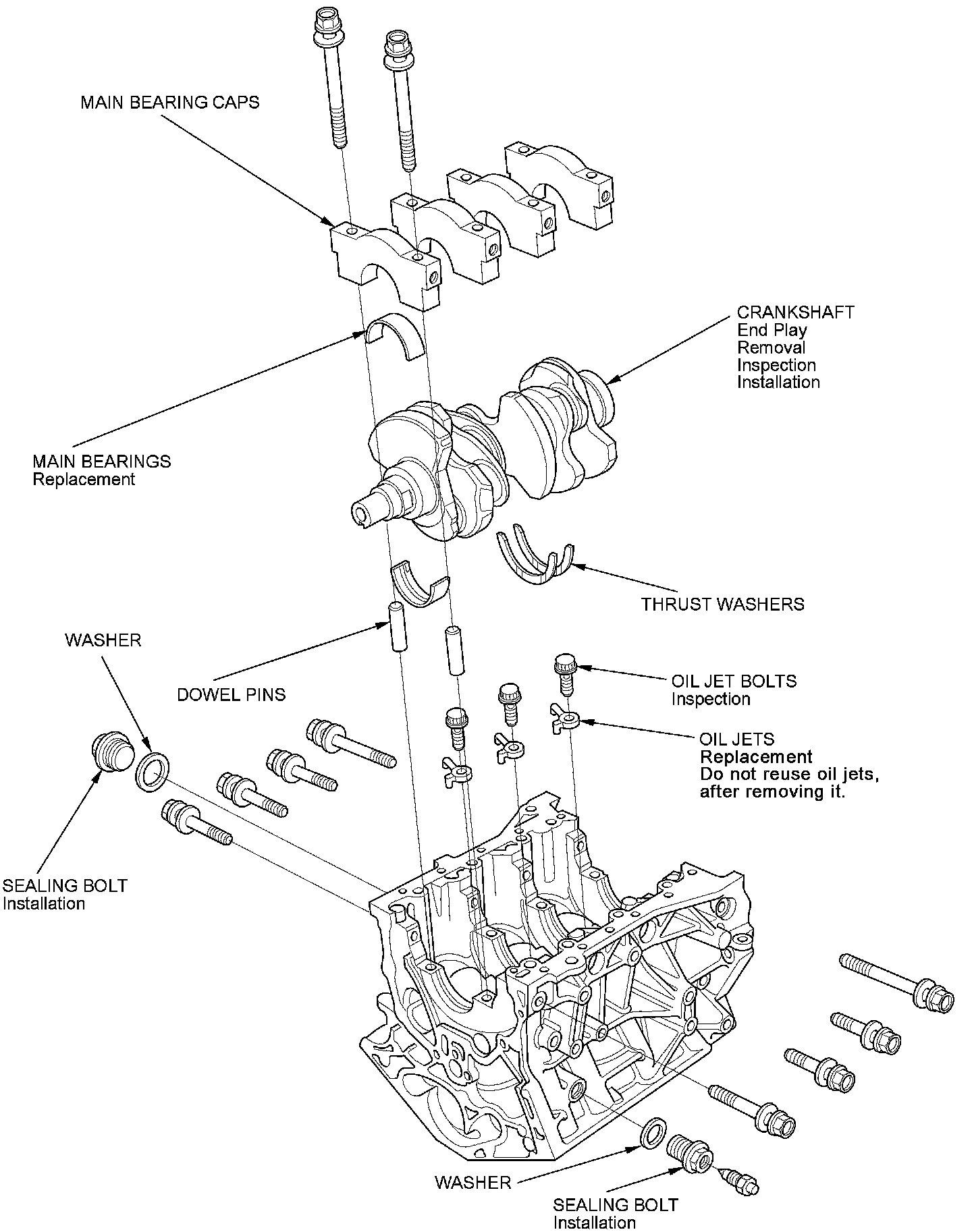 MAIN BEARING CAPS

CRANKSHAFT
End Play
Removal
Inspection
Installation

MAIN BEARINGS
Replacement

THRUST WASHERS

WASHER

DOWEL PINS

OIL JET BOLTS
Inspection

OIL JETS
Replacement
Do not reuse oil jets,
after removing it.

SEALING BOLT
Installation

WASHER

SEALING BOLT
Installation