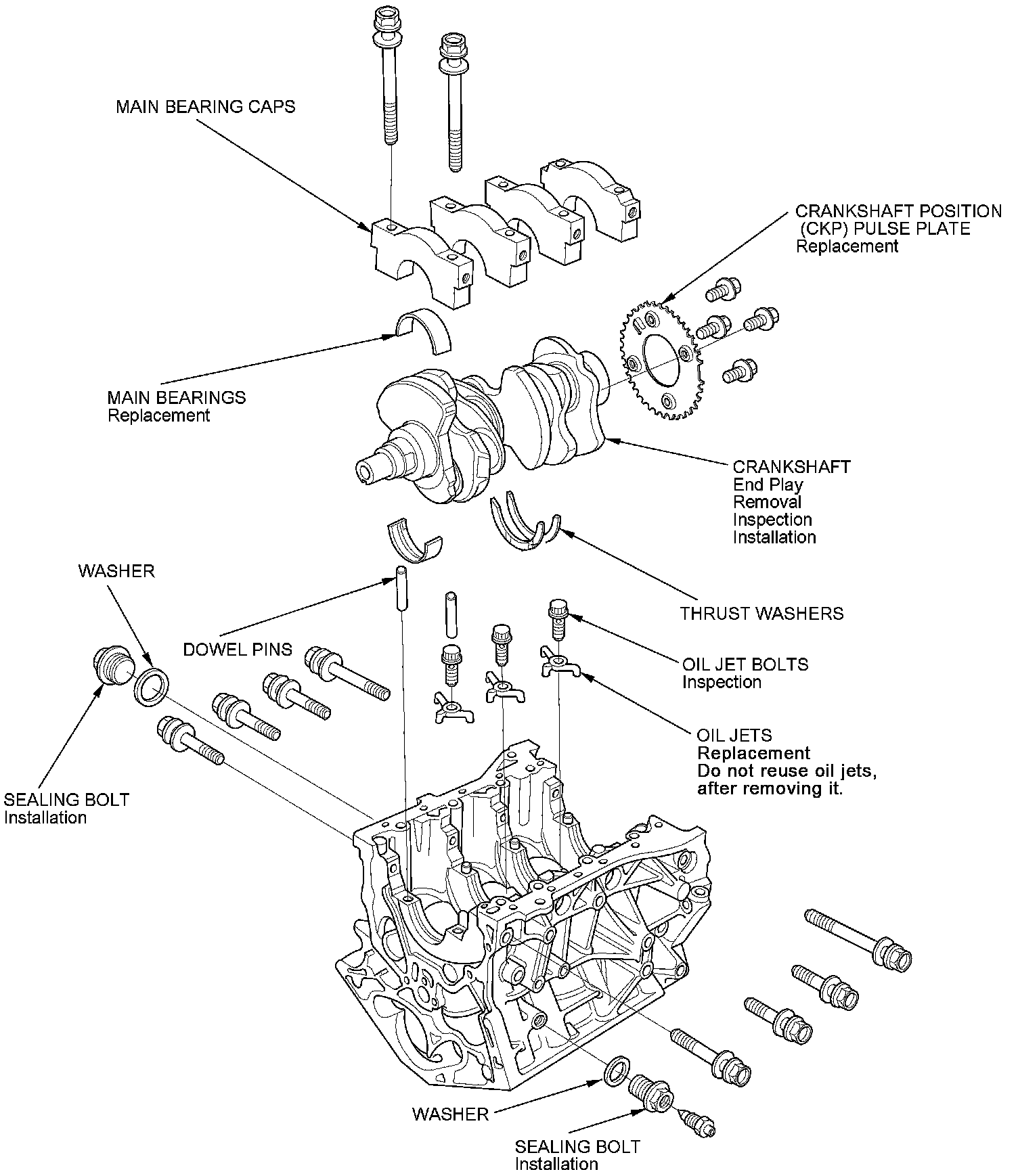 MAIN BEARING CAPS

CRANKSHAFT POSITION (CKP) PULSE PLATE
Replacement

MAIN BEARINGS
Replacement

CRANKSHAFT
End Play
Removal
Inspection
Installation

WASHER

THRUST WASHERS

DOWEL PINS

OIL JET BOLTS
Inspection

OIL JETS
Replacement
Do not reuse oil jets, after removing it.

SEALING BOLT
Installation

WASHER

SEALING BOLT
Installation