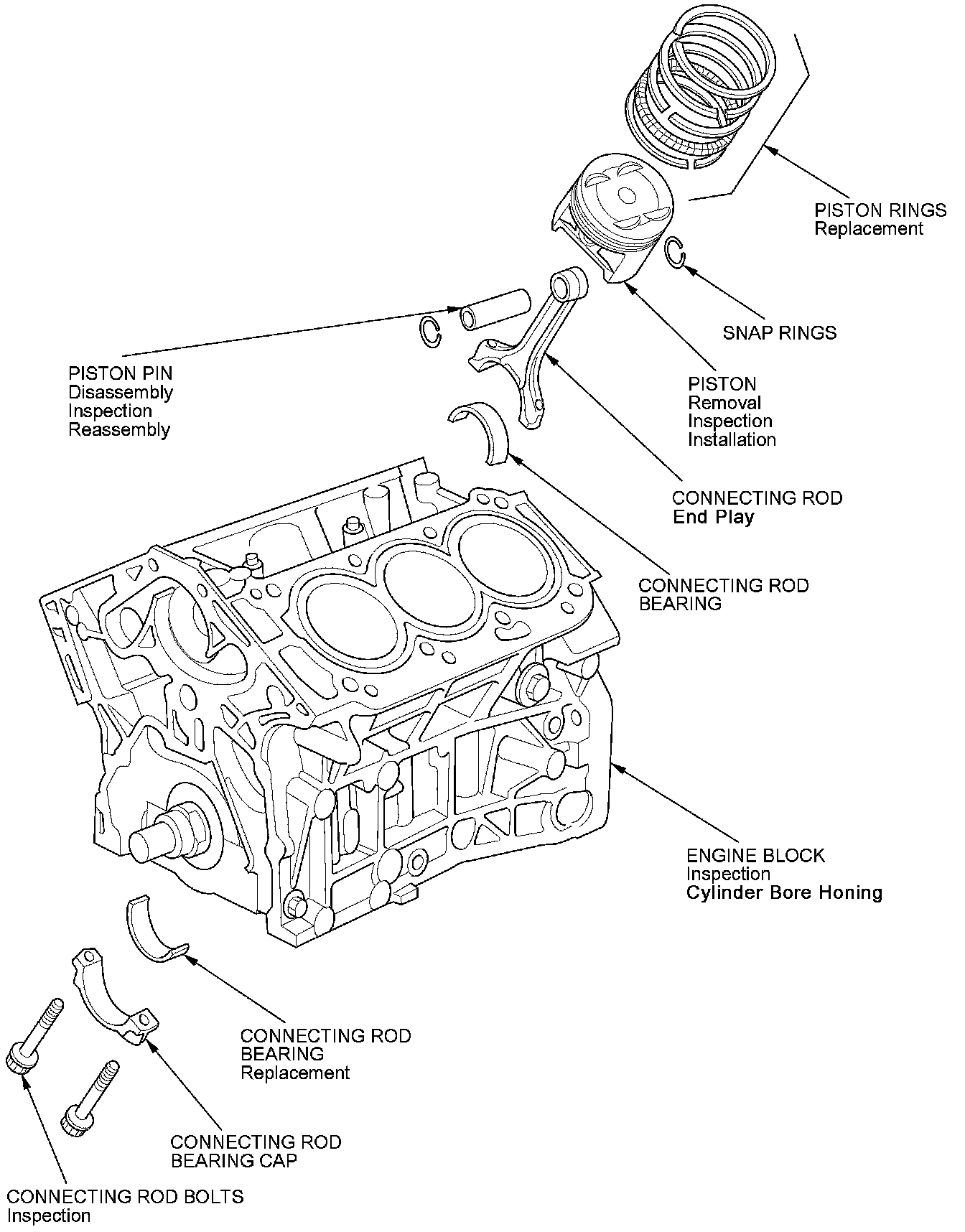 PISTON RINGS
Replacement

SNAP RINGS

PISTON PIN
Disassembly
Inspection
Reassembly

PISTON
Removal
Inspection
Installation

CONNECTING ROD
End Play

CONNECTING ROD
BEARING

ENGINE BLOCK
Inspection
Cylinder Bore Honing

CONNECTING ROD
BEARING
Replacement

CONNECTING ROD
BEARING CAP

CONNECTING ROD BOLTS
Inspection