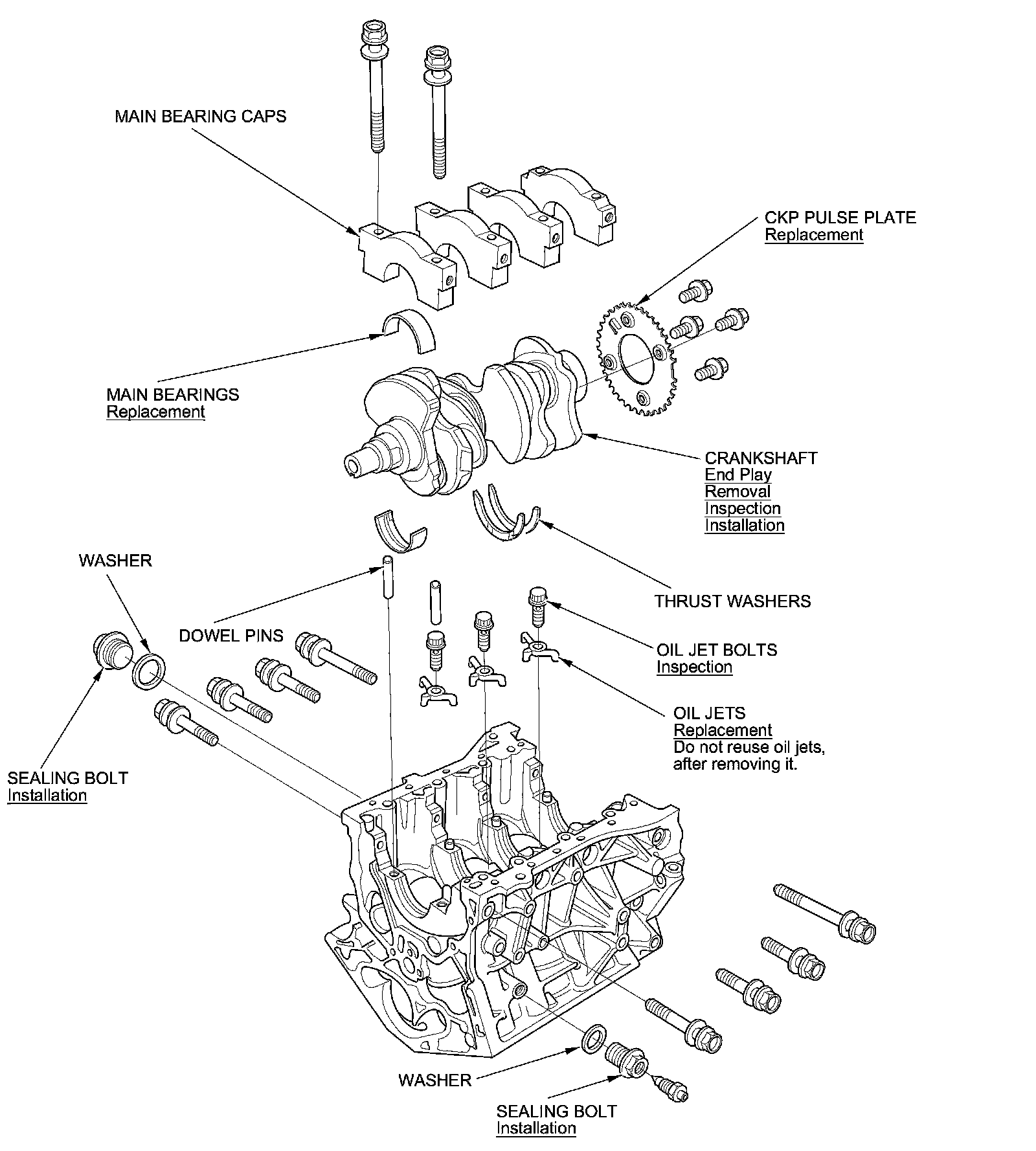 MAIN BEARING CAPS

CKP PULSE PLATE
Replacement

MAIN BEARINGS
Replacement

CRANKSHAFT
End Play
Removal
Inspection
Installation

WASHER

THRUST WASHERS

DOWEL PINS

OIL JET BOLTS
Inspection

OIL JETS
Replacement
Do not reuse oil jets, after removing it.

SEALING BOLT
Installation

WASHER

SEALING BOLT
Installation