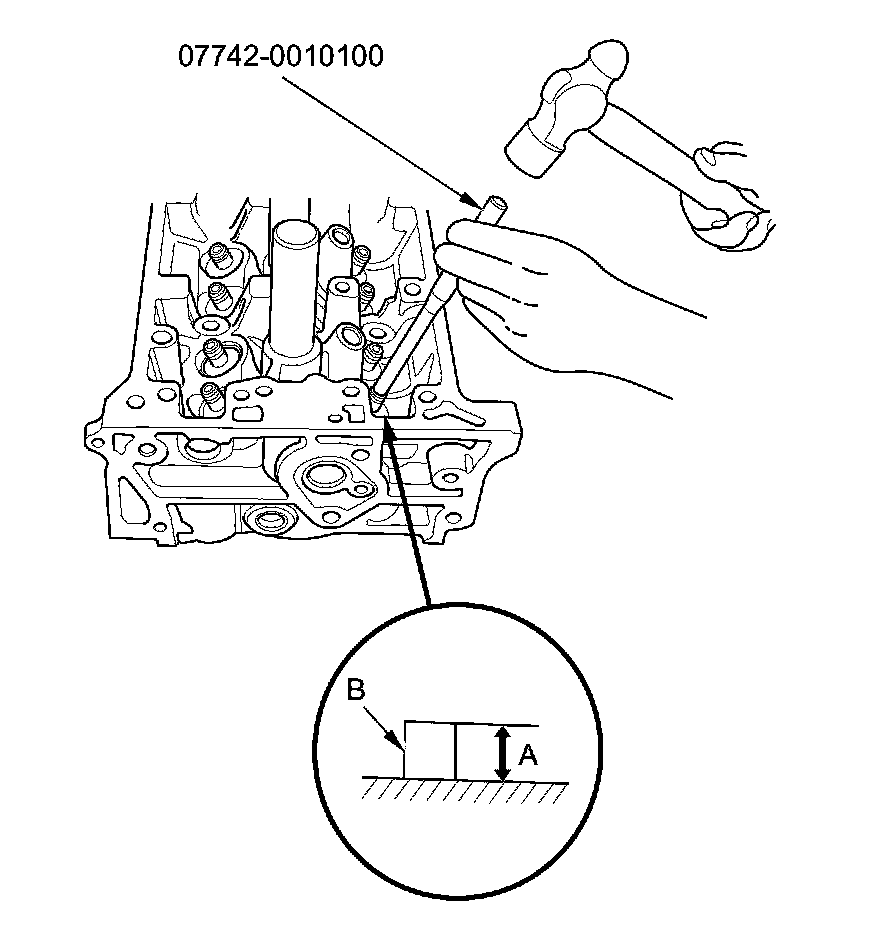 07742-0010100

B

A