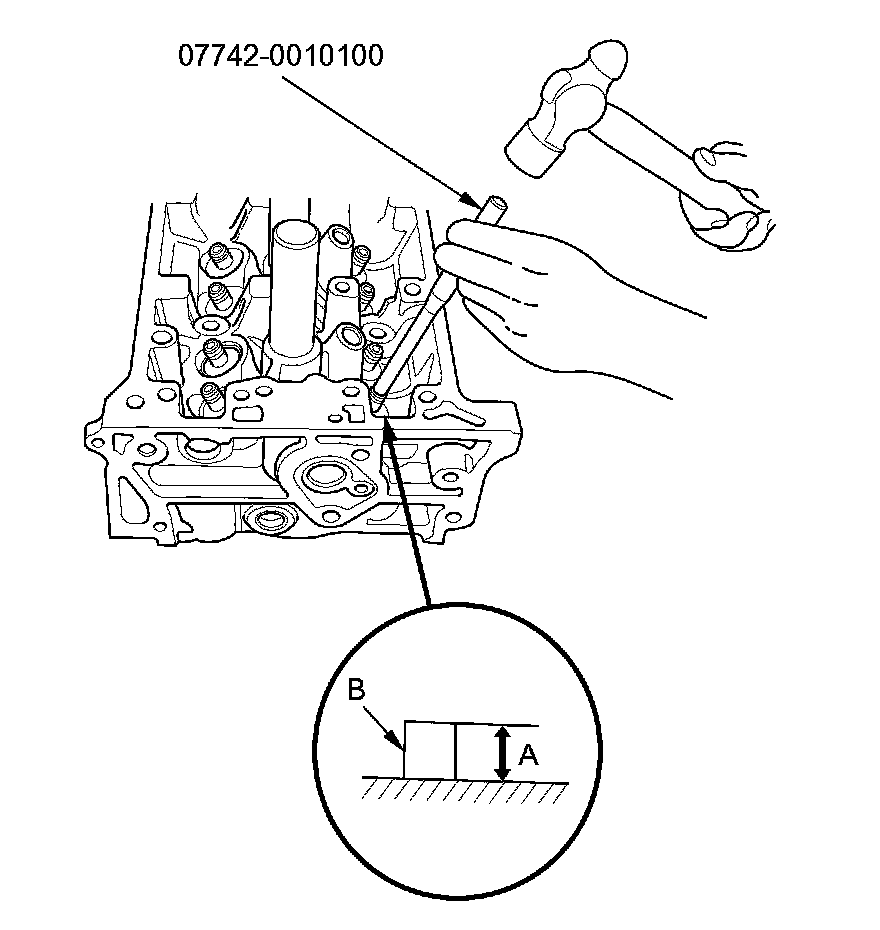 07742-0010100

B

A