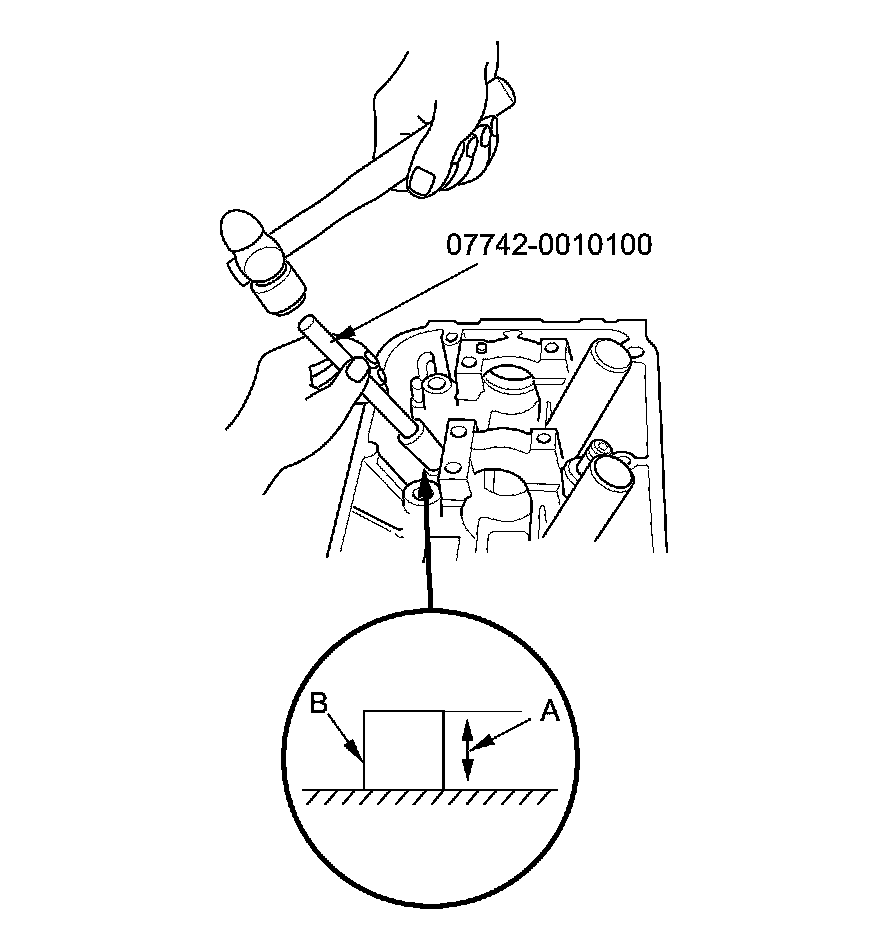 07742-0010100

B

A