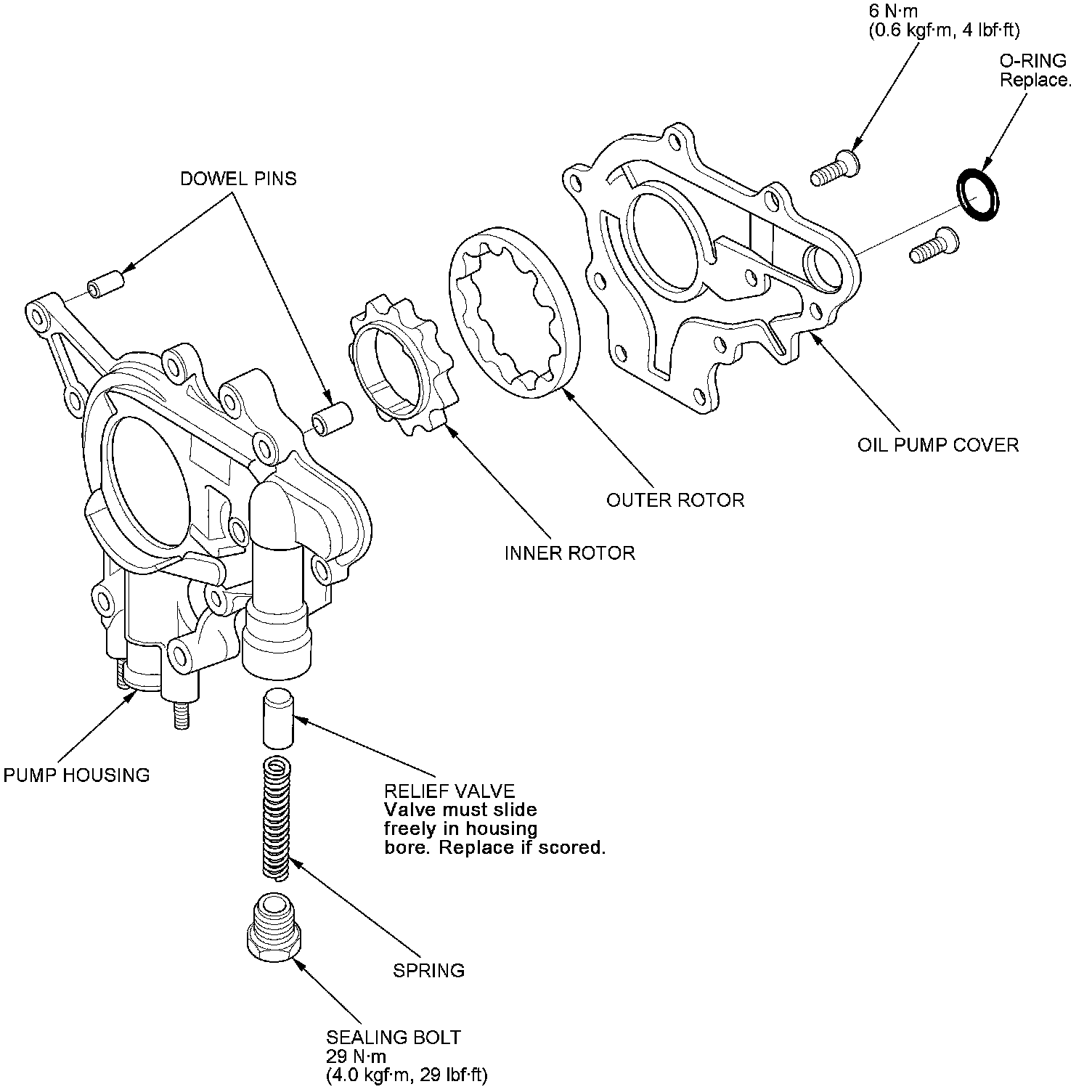 6 N·m
(0.6 kgf·m, 4 lbf·ft)

O-RING
Replace.

DOWEL PINS

OIL PUMP COVER

OUTER ROTOR

INNER ROTOR

PUMP HOUSING

RELIEF VALVE
Valve must slide freely in housing bore. Replace if scored.

SPRING

SEALING BOLT
29 N·m
(4.0 kgf·m, 29 lbf·ft)