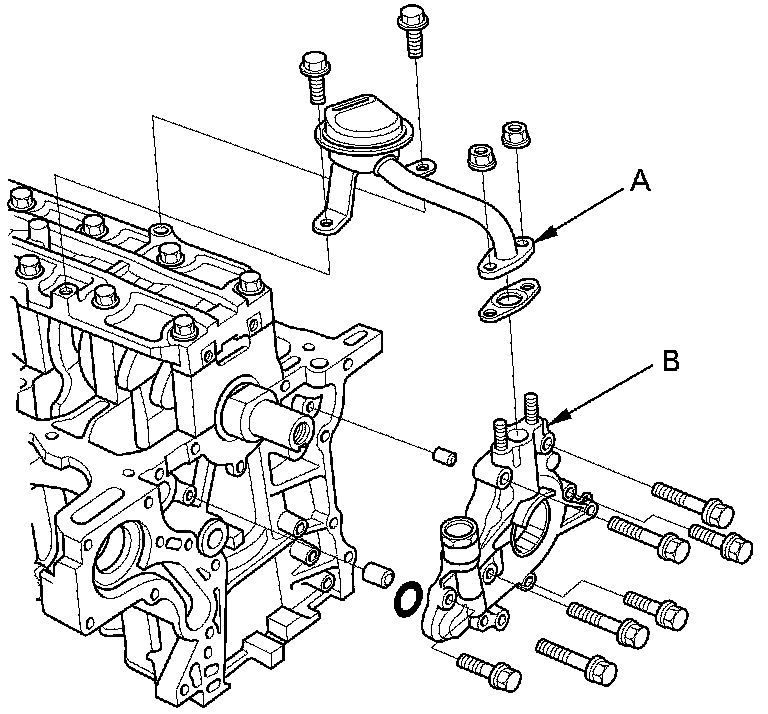 A

B