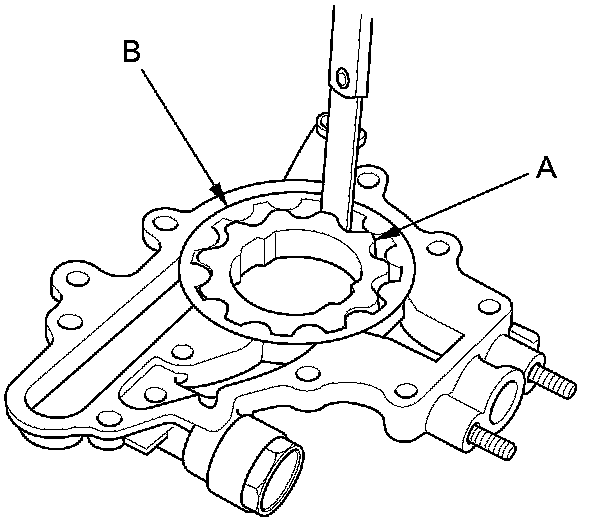 B
A