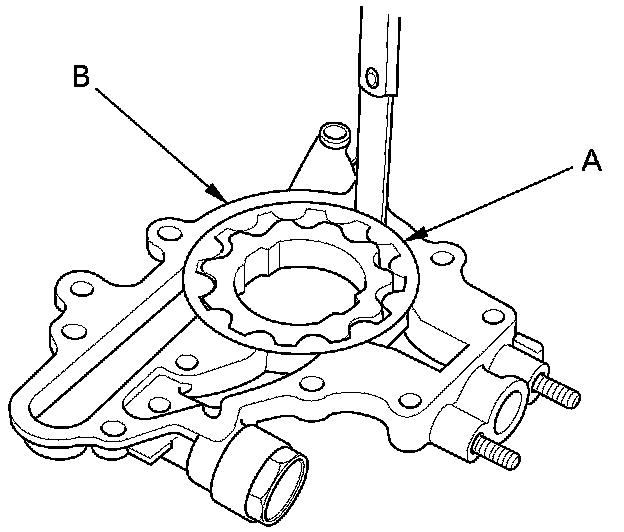 B
A