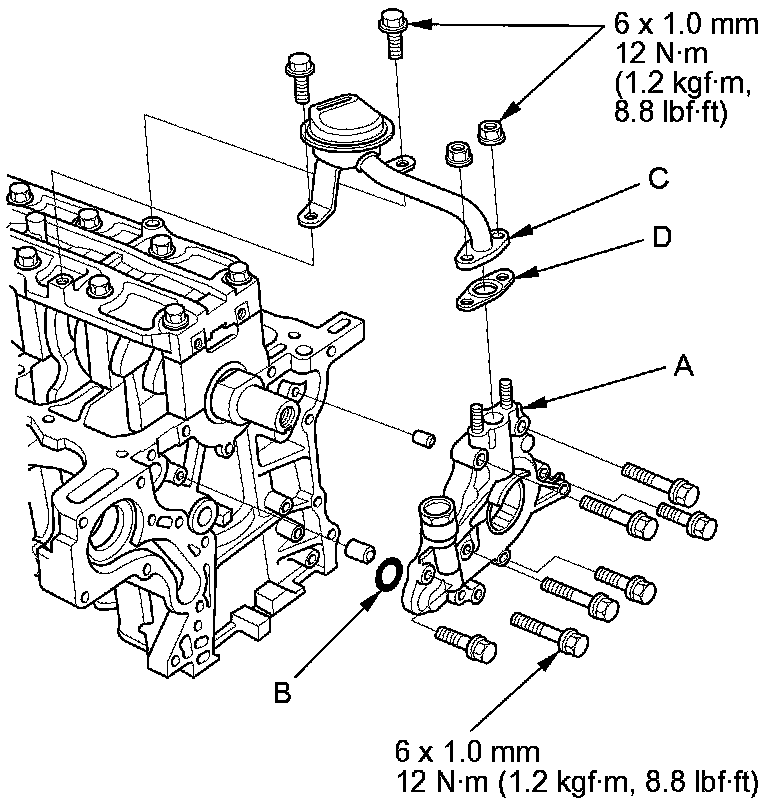 6 x 1.0 mm
12 N·m
(1.2 kgf·m,
8.8 lbf·ft)

C

D

A

B

6 x 1.0 mm
12 N·m (1.2 kgf·m, 8.8 lbf·ft)