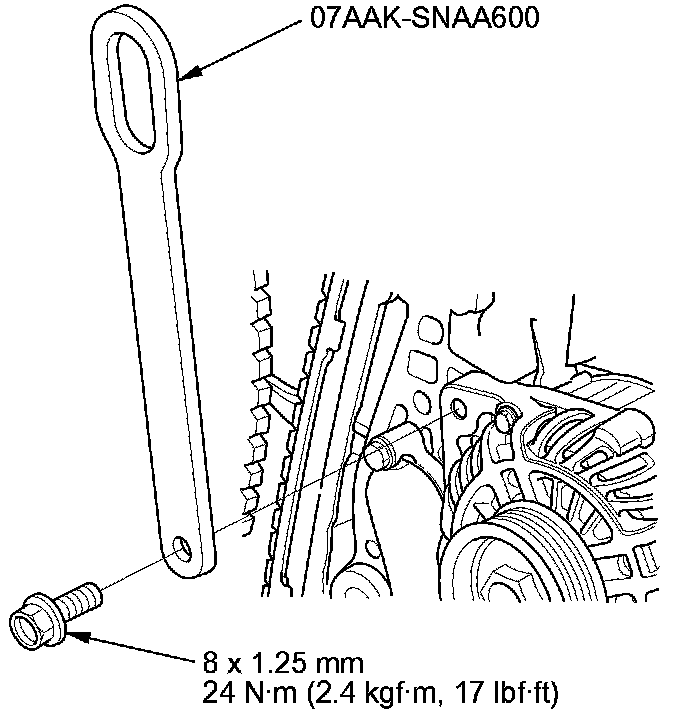 07AAK-SNAA600

8 x 1.25 mm
24 N·m (2.4 kgf·m, 17 lbf·ft)