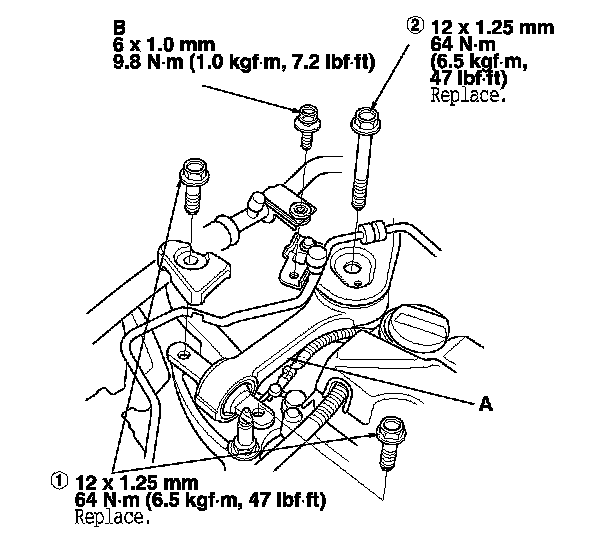 B
6 x 1.0 mm
9.8 N·m (1.0 kgf·m, 7.2 lbf·ft)

② 12 x 1.25 mm
64 N·m
(6.5 kgf·m,
47 lbf·ft)
Replace.

A

① 12 x 1.25 mm
64 N·m (6.5 kgf·m, 47 lbf·ft)
Replace.