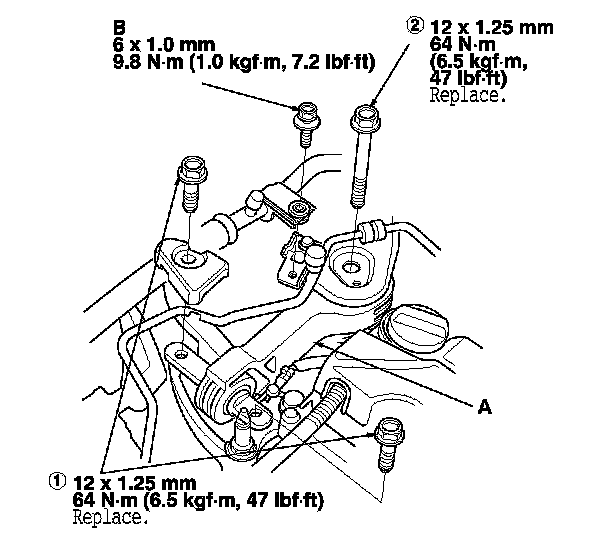 B
6 x 1.0 mm
9.8 N·m (1.0 kgf·m, 7.2 lbf·ft)

② 12 x 1.25 mm
64 N·m
(6.5 kgf·m,
47 lbf·ft)
Replace.

A

① 12 x 1.25 mm
64 N·m (6.5 kgf·m, 47 lbf·ft)
Replace.