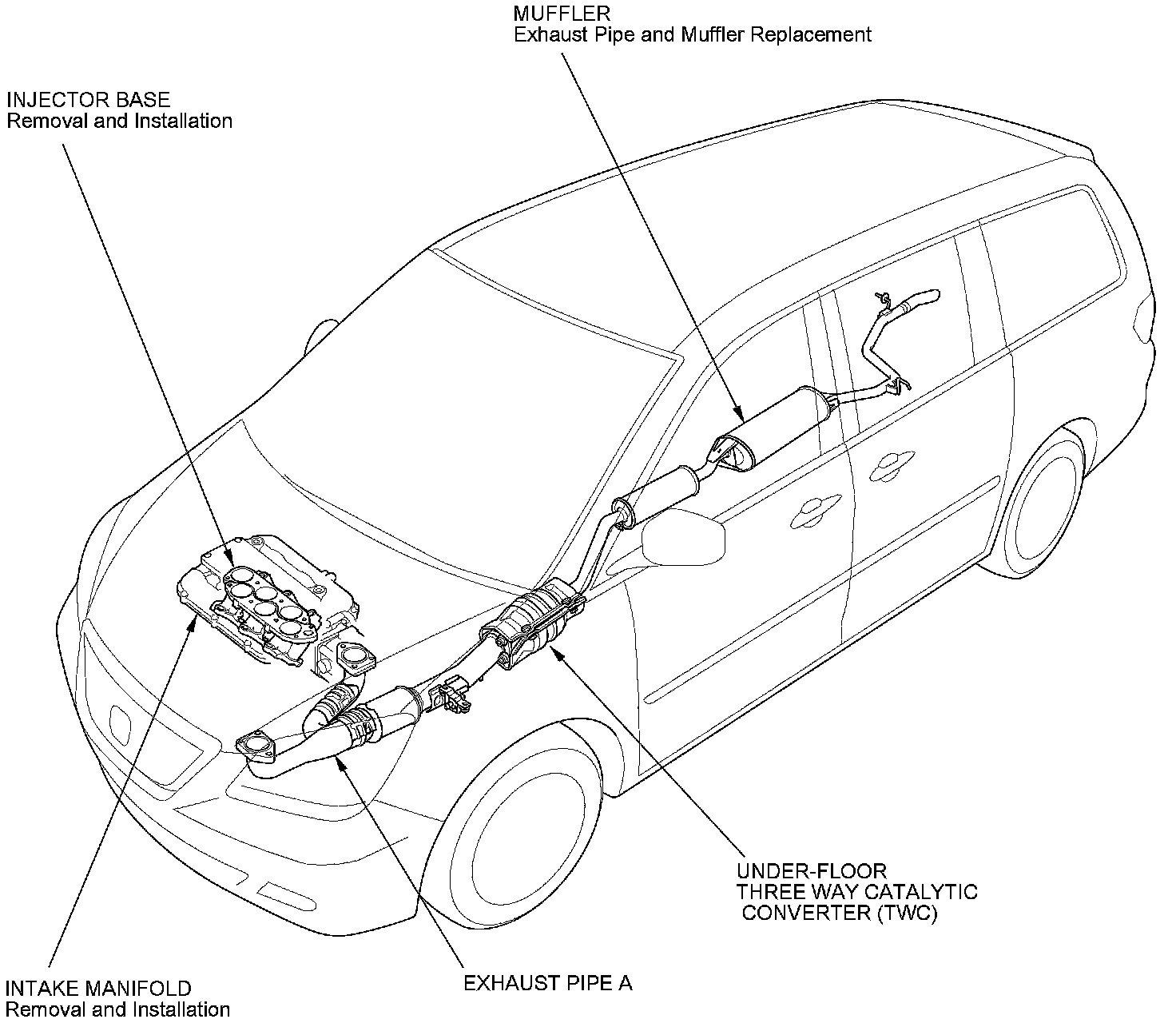 MUFFLER
Exhaust Pipe and Muffler Replacement

INJECTOR BASE
Removal and Installation

UNDER-FLOOR
THREE WAY CATALYTIC
CONVERTER (TWC)

INTAKE MANIFOLD
Removal and Installation

EXHAUST PIPE A