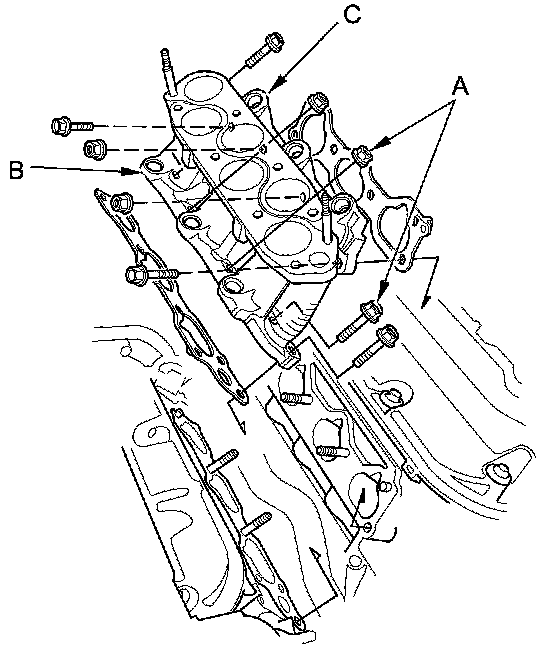 C
A
B