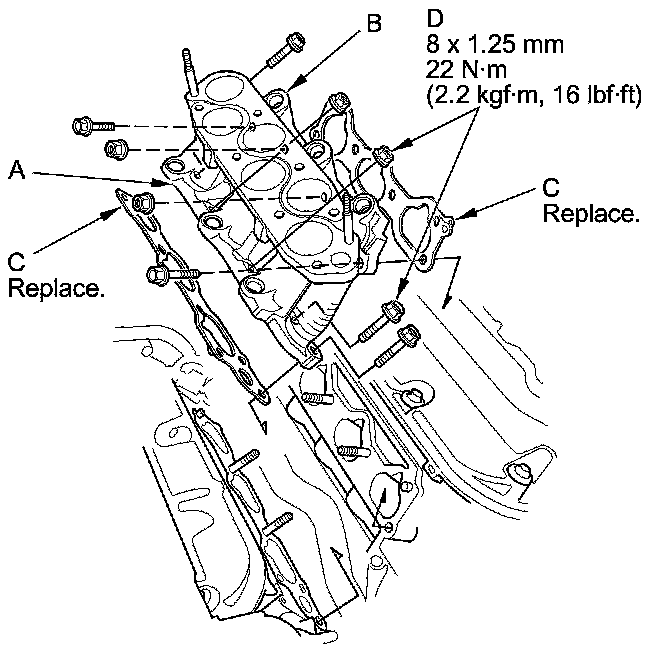 B

D
8 x 1.25 mm
22 N·m
(2.2 kgf·m, 16 lbf·ft)

A

C
Replace.

C
Replace.