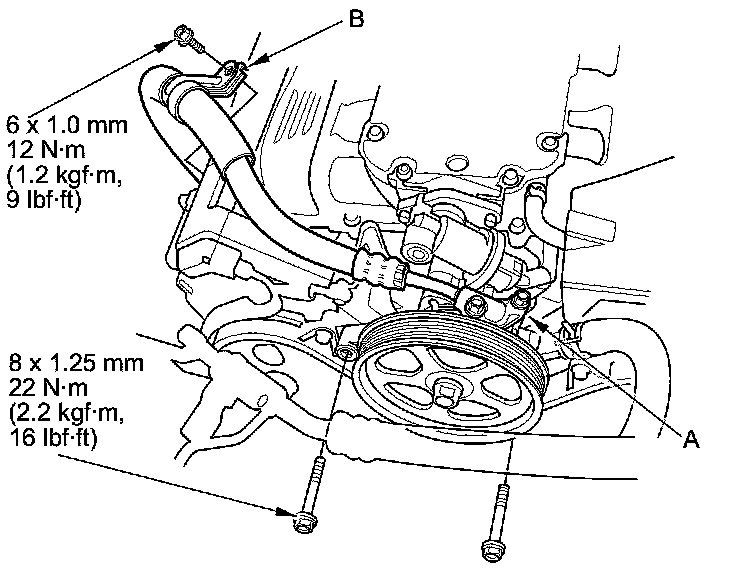 B

6 x 1.0 mm
12 N·m
(1.2 kgf·m,
9 lbf·ft)

8 x 1.25 mm
22 N·m
(2.2 kgf·m,
16 lbf·ft)

A