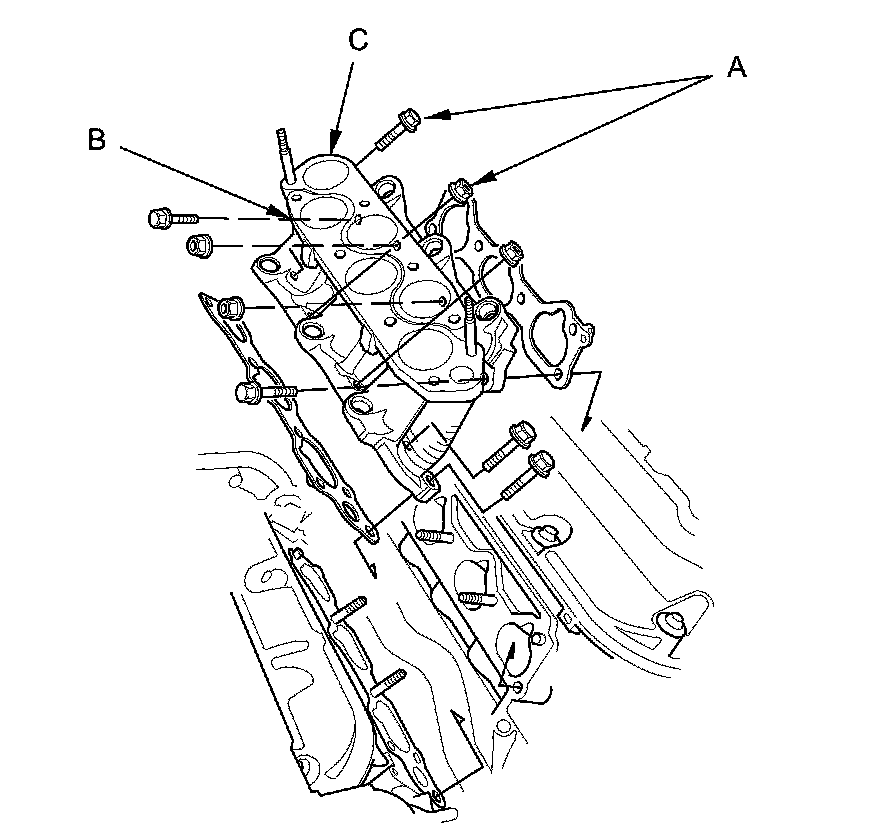 C
A
B