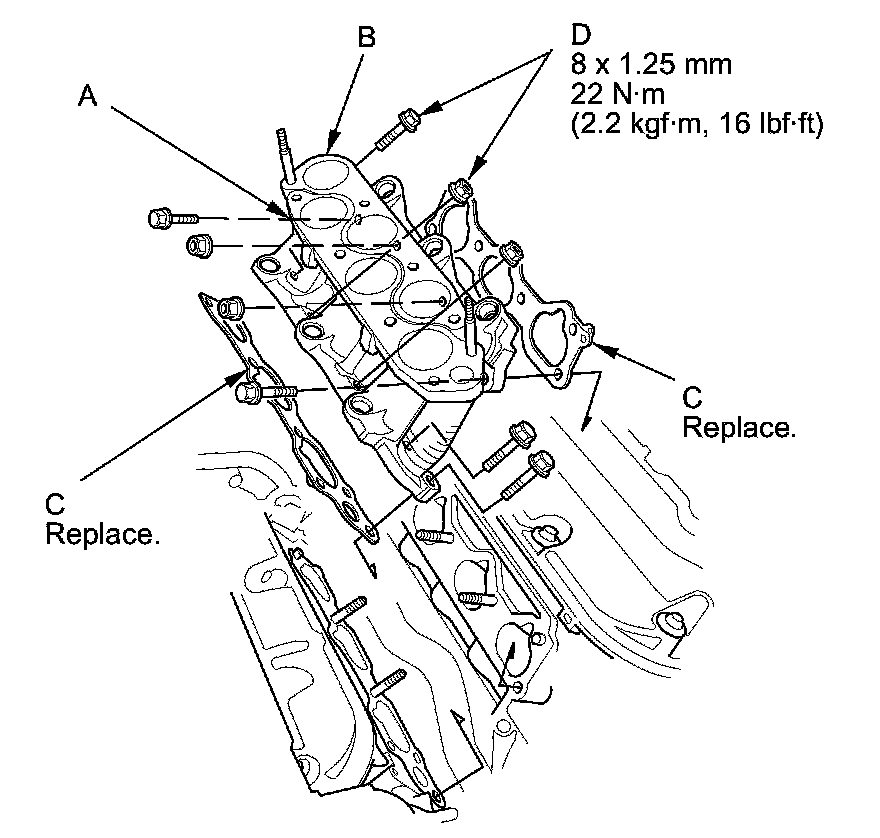 B

D
8 x 1.25 mm
22 N·m
(2.2 kgf·m, 16 lbf·ft)

A

C
Replace.

C
Replace.