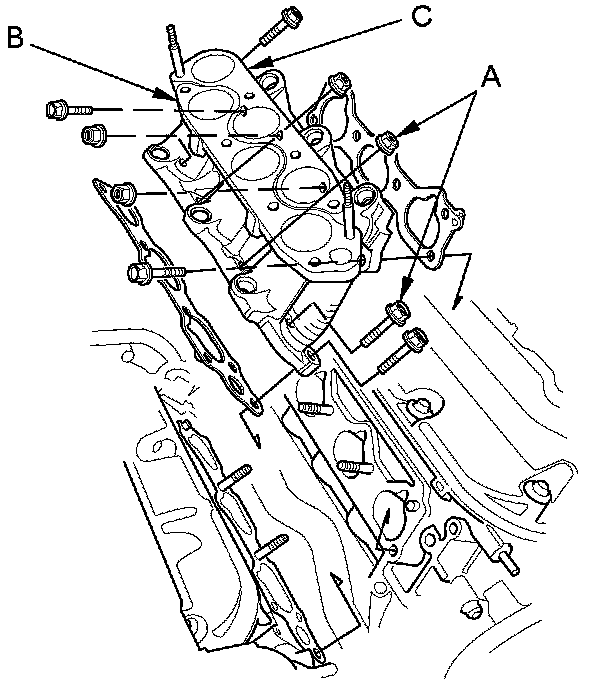 B
C
A