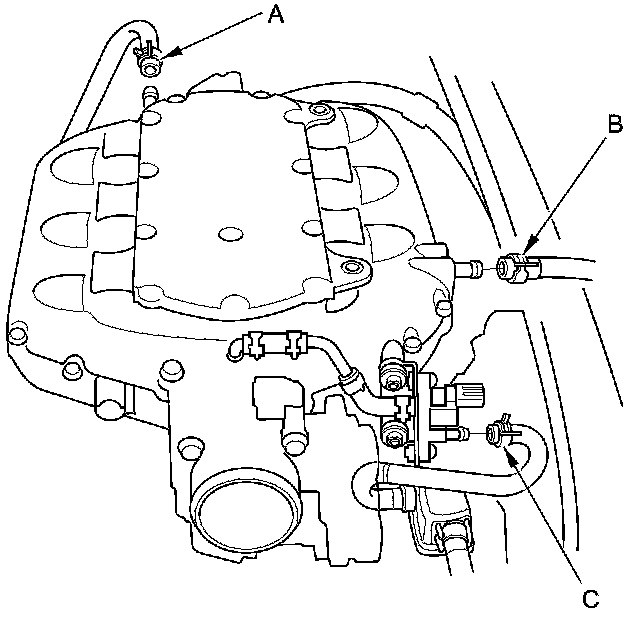 A
B
C