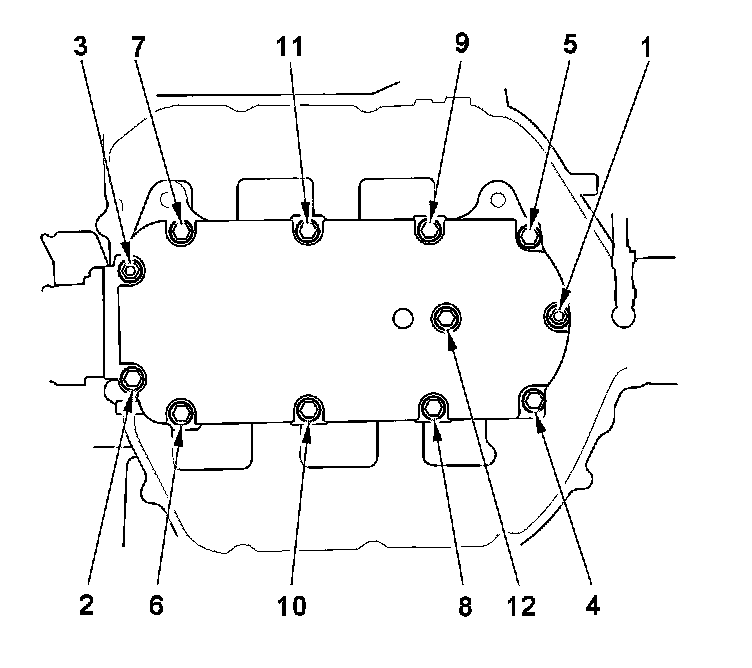 3 7 11 9 5 1

2 6 10 8 12 4