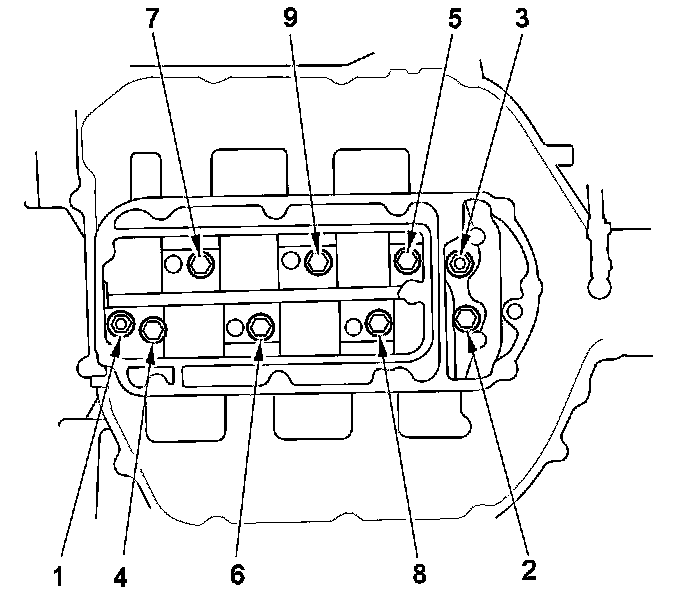 7
9
5
3
1
4
6
8
2