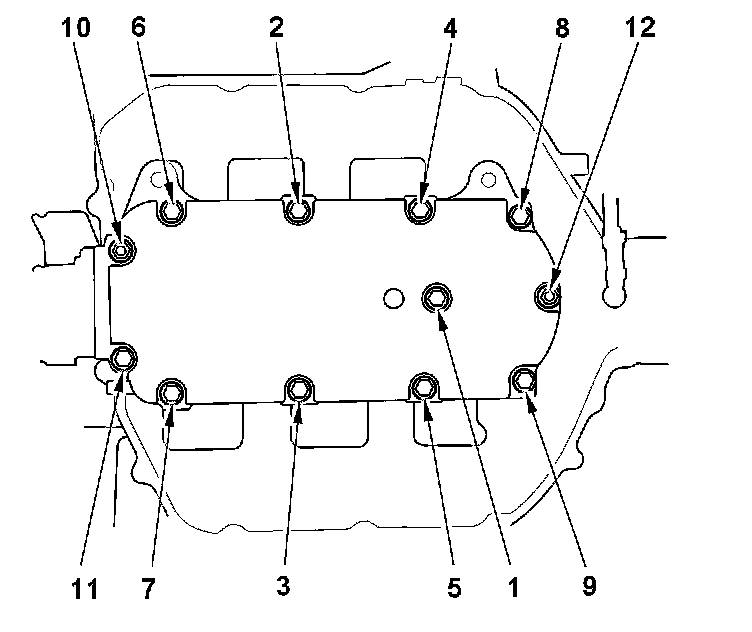 10 6 2 4 8 12

11 7 3 5 1 9