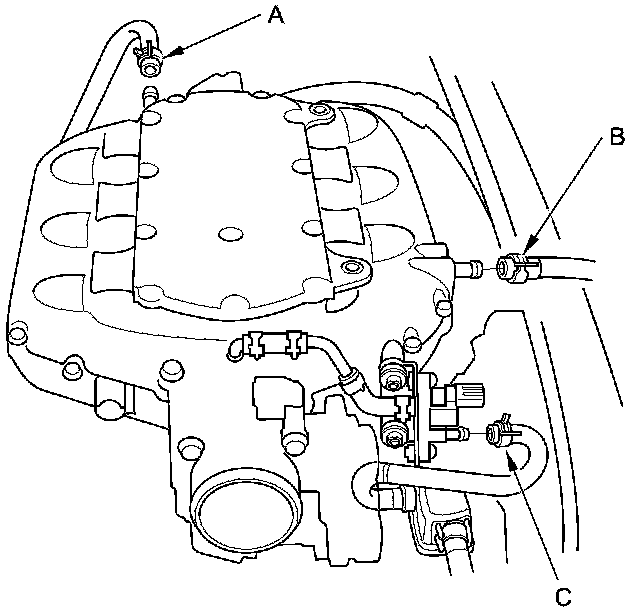 A
B
C