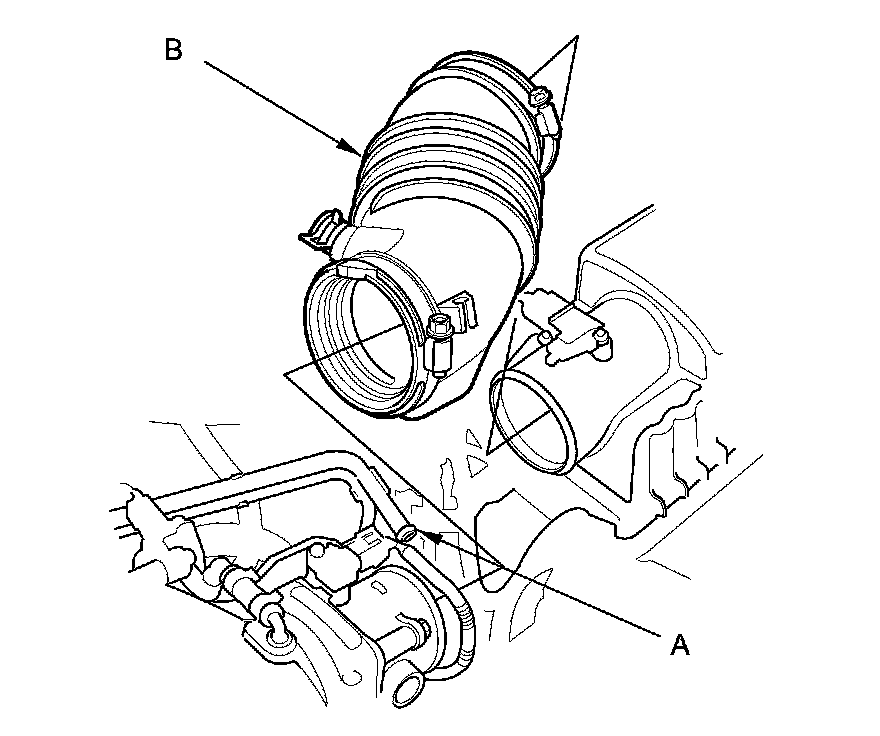 B

A