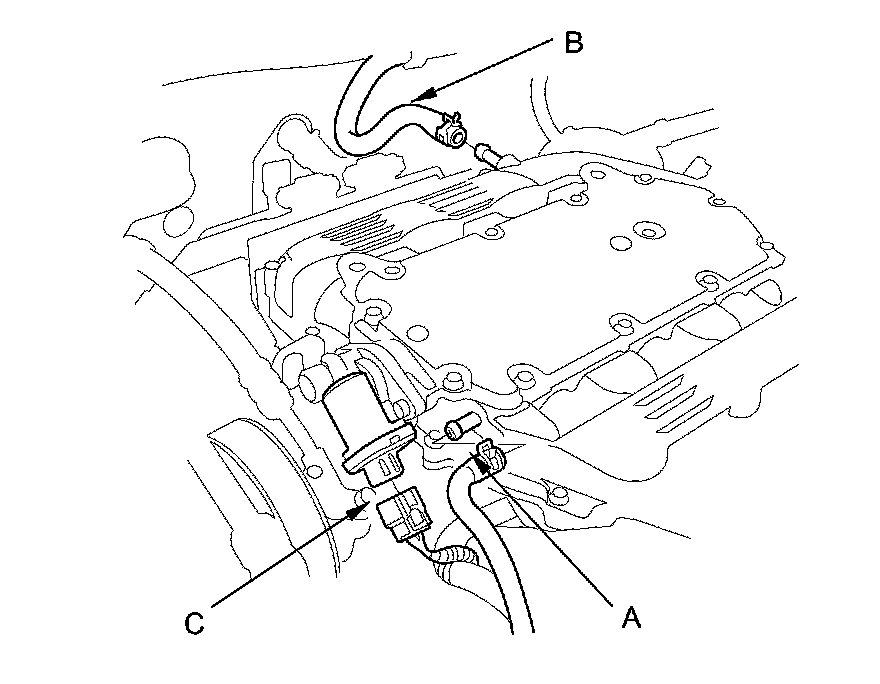 B

C

A