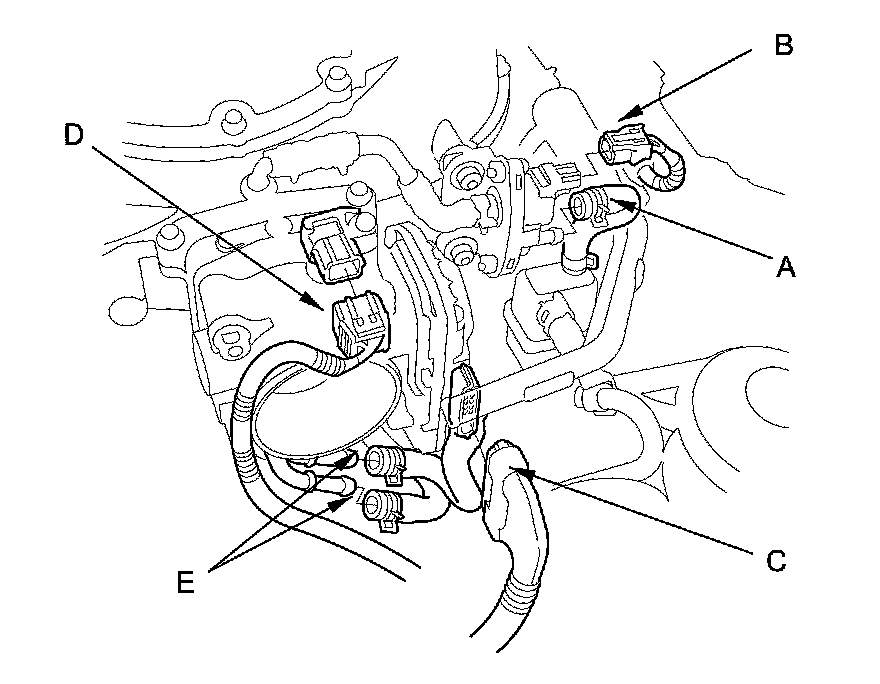 B
D
A
C
E