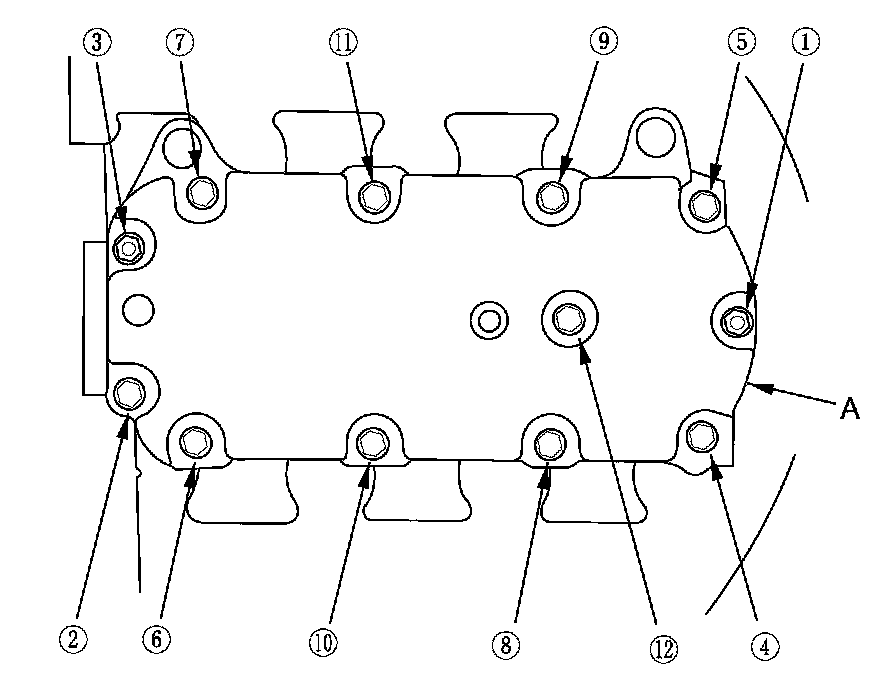 ③ ⑦ ⑪ ⑨ ⑤ ①

A

② ⑥ ⑩ ⑧ ⑫ ④