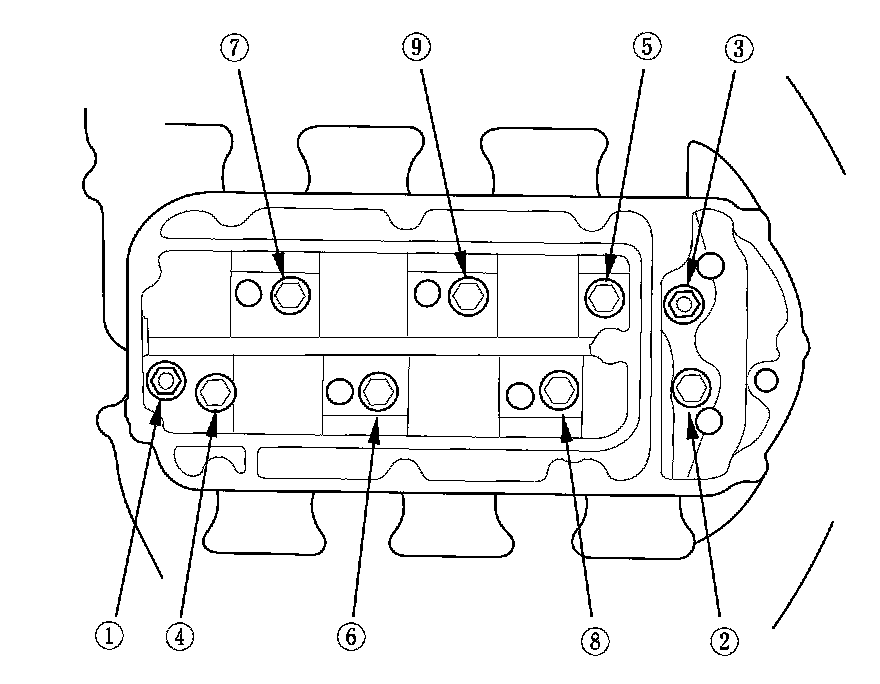 ⑦ ⑨ ⑤ ③

① ④ ⑥ ⑧ ②