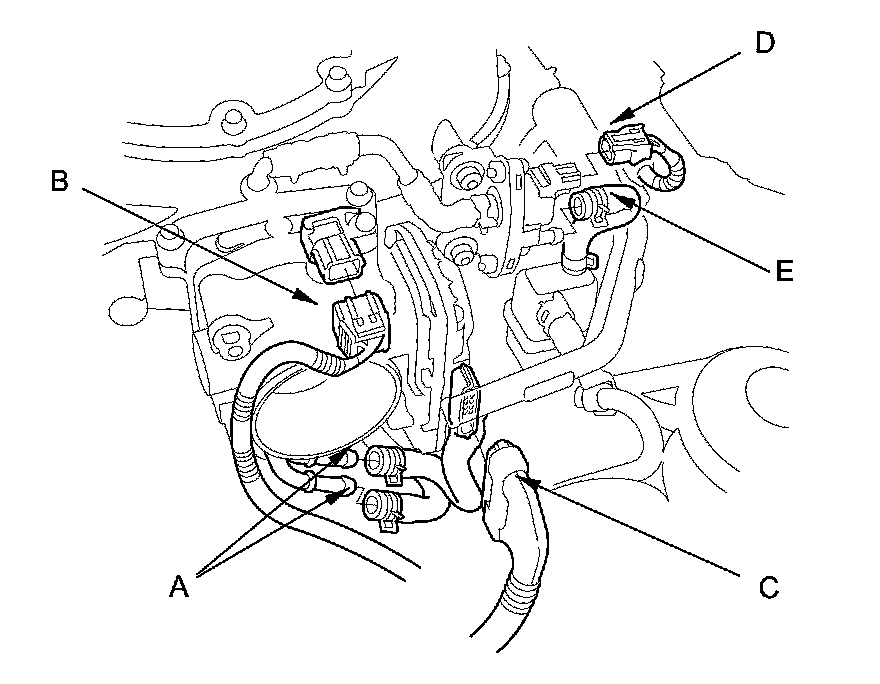 D
B
E
A
C