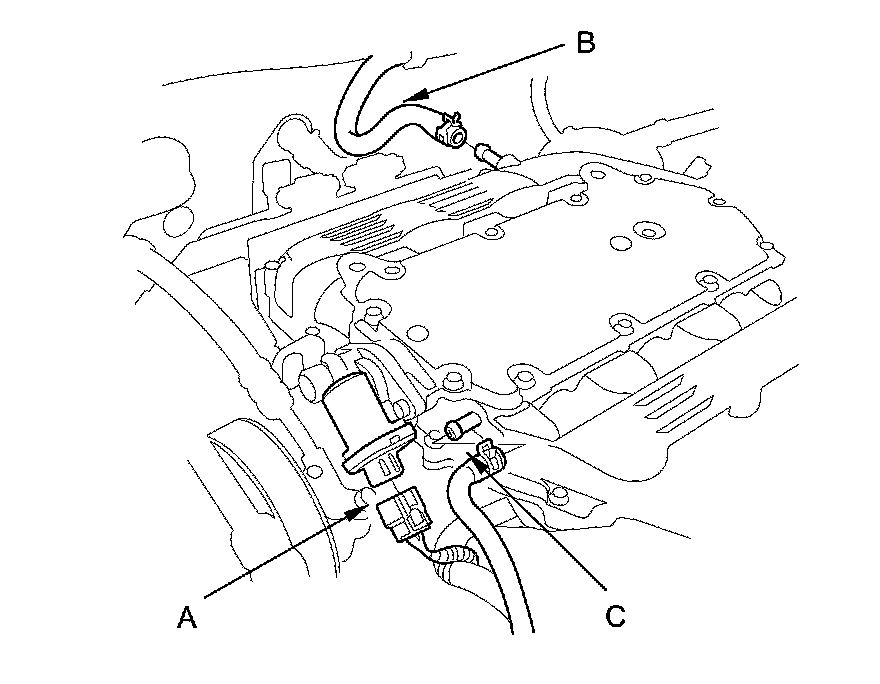 B

A

C