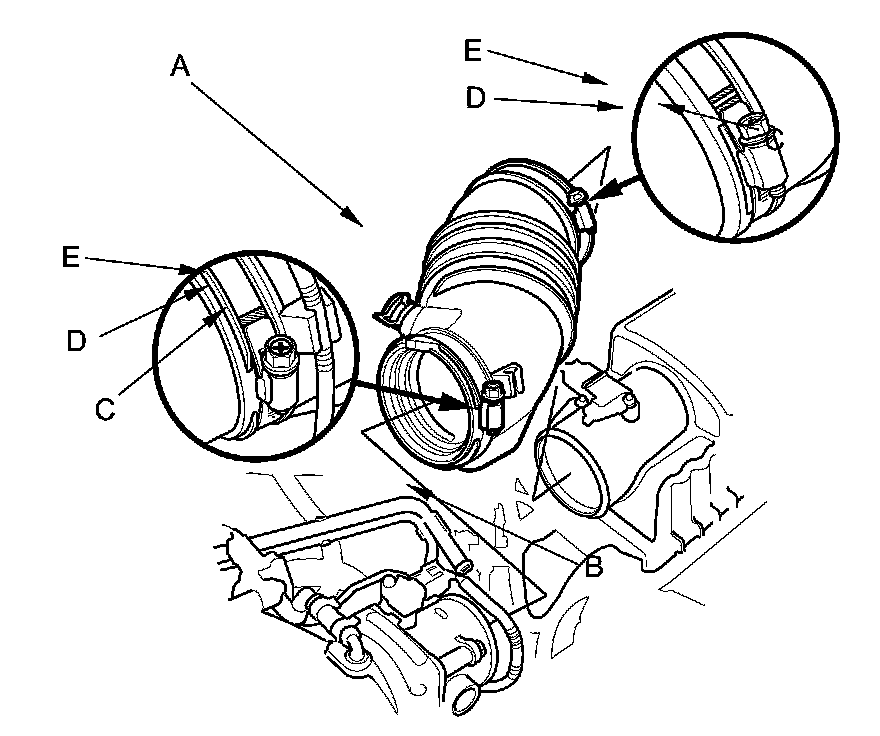 A

E

D

E

D

C

B