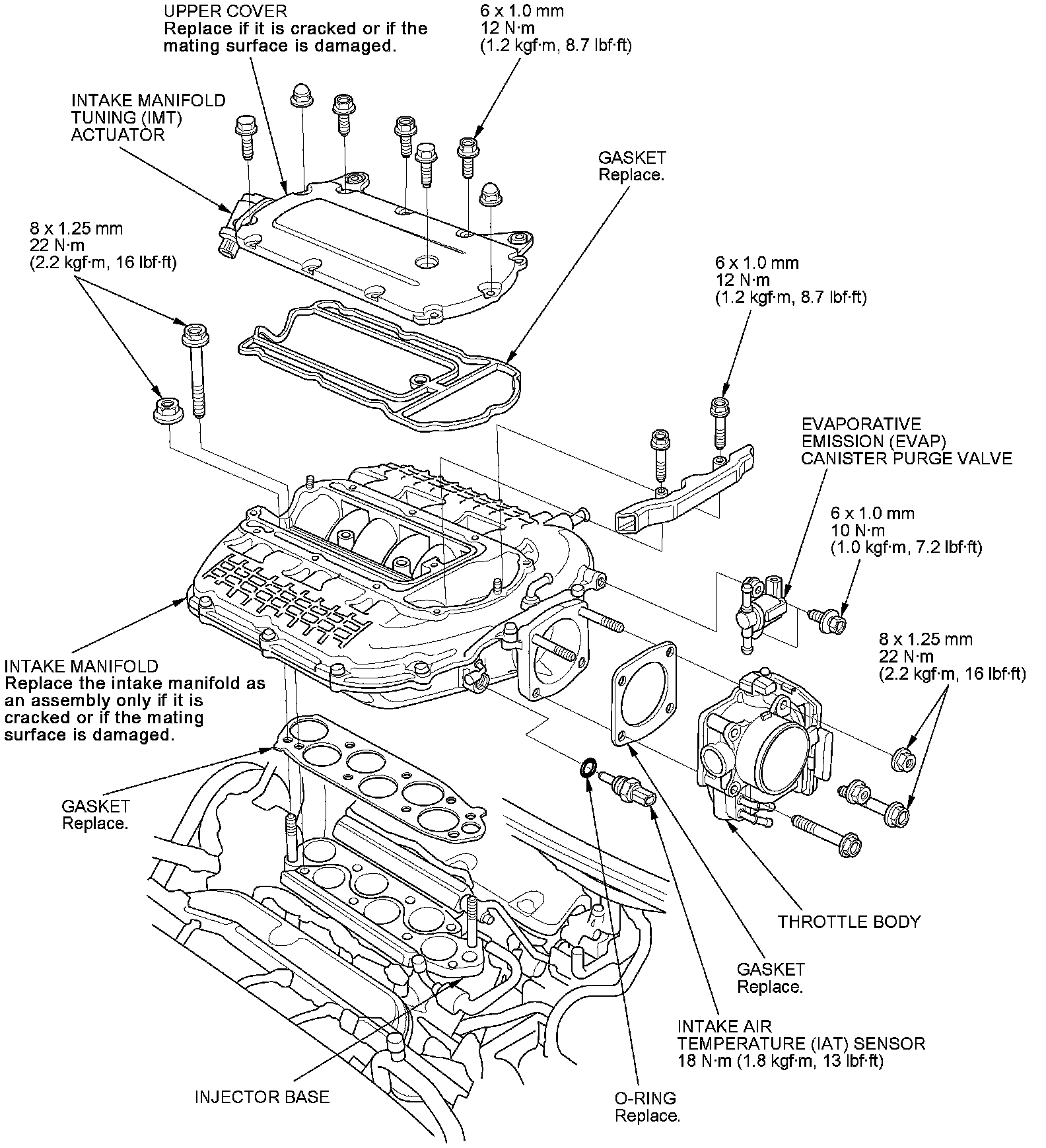 UPPER COVER
Replace if it is cracked or if the mating surface is damaged.

6 x 1.0 mm
12 N·m
(1.2 kgf·m, 8.7 lbf·ft)

INTAKE MANIFOLD TUNING (IMT) ACTUATOR

GASKET
Replace.

8 x 1.25 mm
22 N·m
(2.2 kgf·m, 16 lbf·ft)

6 x 1.0 mm
12 N·m
(1.2 kgf·m, 8.7 lbf·ft)

EVAPORATIVE EMISSION (EVAP) CANISTER PURGE VALVE

6 x 1.0 mm
10 N·m
(1.0 kgf·m, 7.2 lbf·ft)

8 x 1.25 mm
22 N·m
(2.2 kgf·m, 16 lbf·ft)

INTAKE MANIFOLD
Replace the intake manifold as an assembly only if it is cracked or if the mating surface is damaged.

GASKET
Replace.

THROTTLE BODY

GASKET
Replace.

INTAKE AIR TEMPERATURE (IAT) SENSOR
18 N·m (1.8 kgf·m, 13 lbf·ft)

INJECTOR BASE

O-RING
Replace.