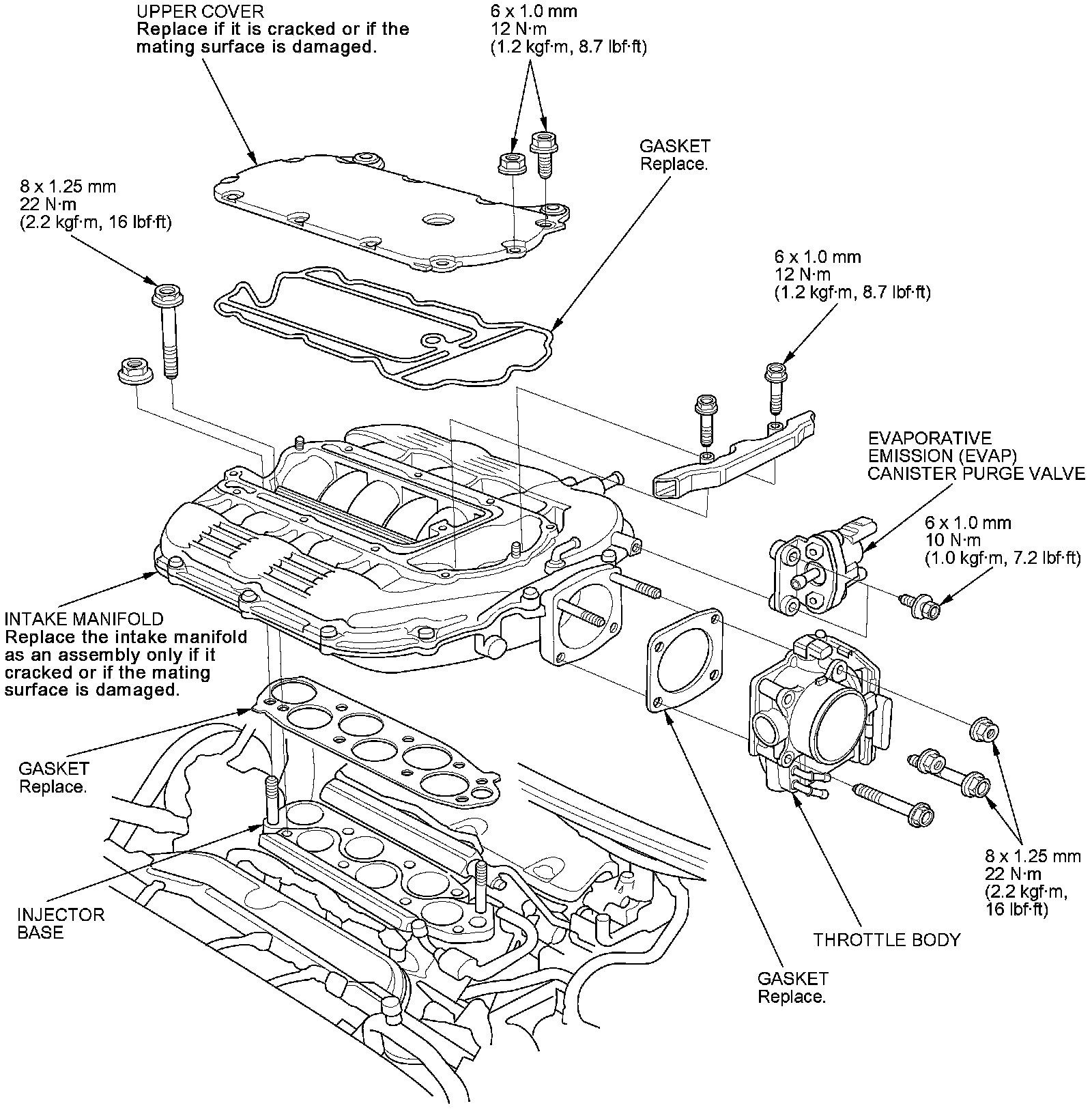 UPPER COVER
Replace if it is cracked or if the mating surface is damaged.

6 x 1.0 mm
12 N·m
(1.2 kgf·m, 8.7 lbf·ft)

GASKET
Replace.

8 x 1.25 mm
22 N·m
(2.2 kgf·m, 16 lbf·ft)

6 x 1.0 mm
12 N·m
(1.2 kgf·m, 8.7 lbf·ft)

EVAPORATIVE EMISSION (EVAP) CANISTER PURGE VALVE

6 x 1.0 mm
10 N·m
(1.0 kgf·m, 7.2 lbf·ft)

INTAKE MANIFOLD
Replace the intake manifold as an assembly only if it cracked or if the mating surface is damaged.

GASKET
Replace.

INJECTOR BASE

8 x 1.25 mm
22 N·m
(2.2 kgf·m, 16 lbf·ft)

THROTTLE BODY

GASKET
Replace.