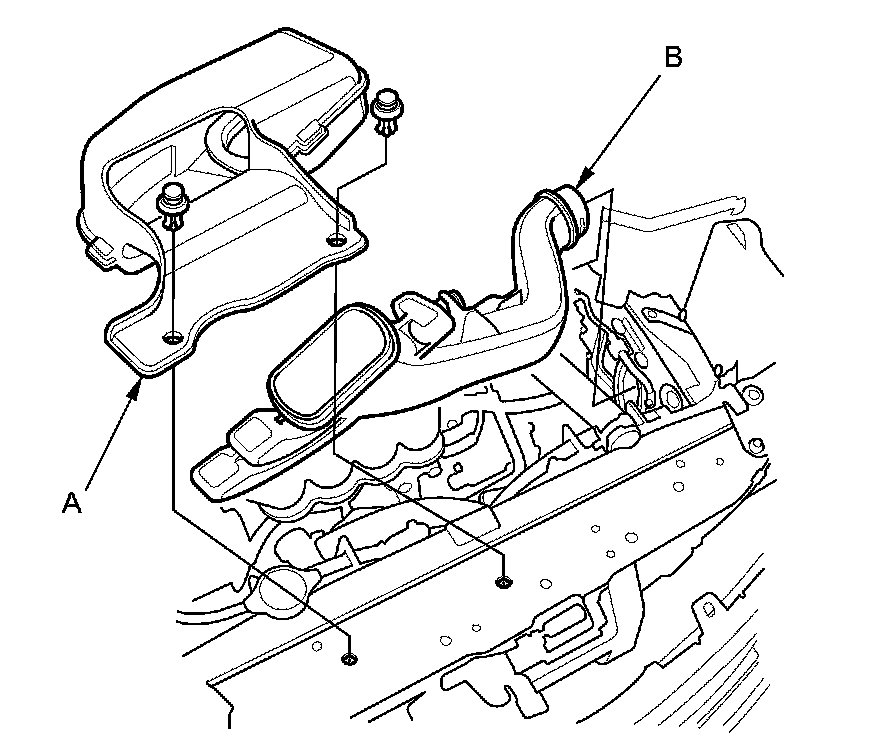 B

A