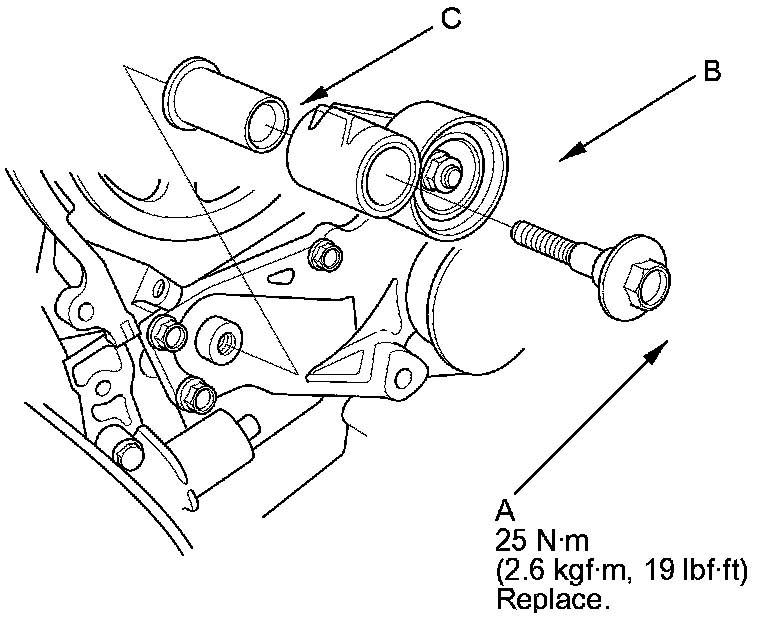 C

B

A
25 N·m
(2.6 kgf·m, 19 lbf·ft)
Replace.