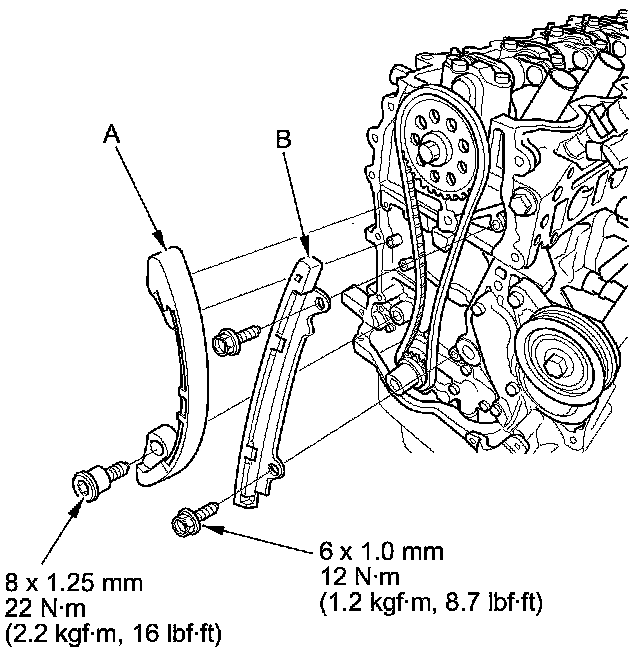 A

B

6 x 1.0 mm
12 N·m
(1.2 kgf·m, 8.7 lbf·ft)

8 x 1.25 mm
22 N·m
(2.2 kgf·m, 16 lbf·ft)