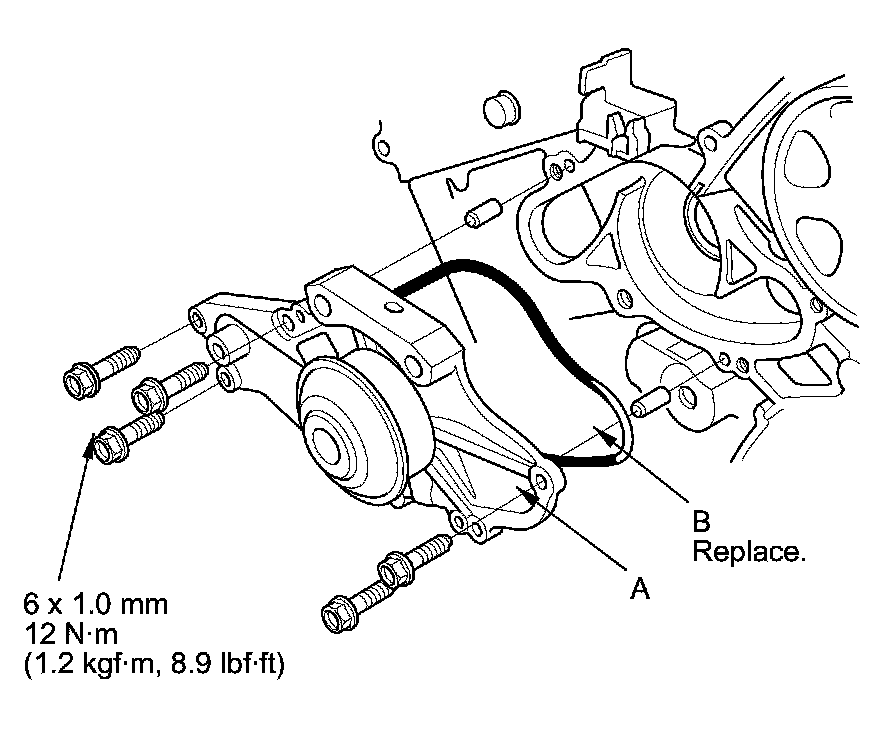 B
Replace.

A

6 x 1.0 mm
12 N·m
(1.2 kgf·m, 8.9 lbf·ft)