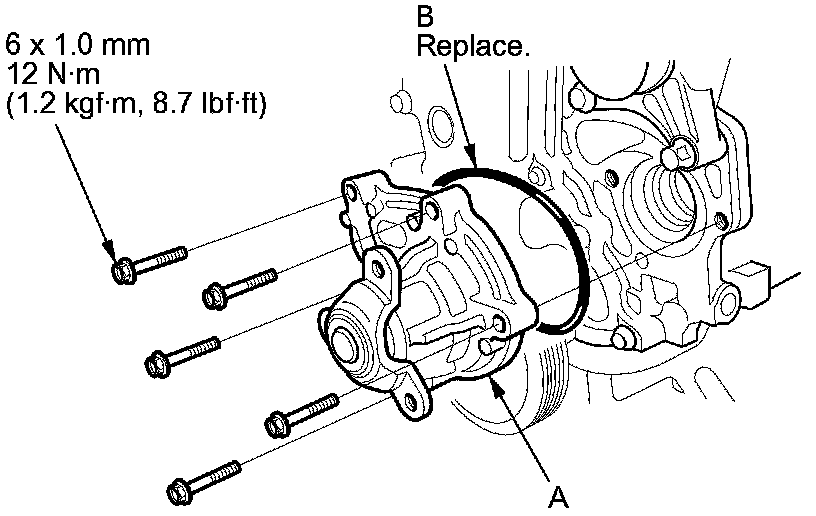 6 x 1.0 mm
12 N·m
(1.2 kgf·m, 8.7 lbf·ft)

B
Replace.

A