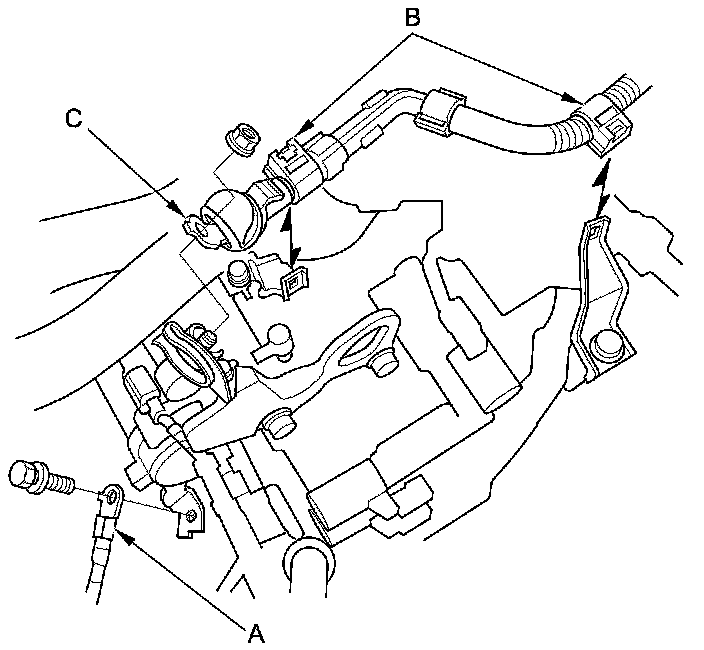 B
C
A