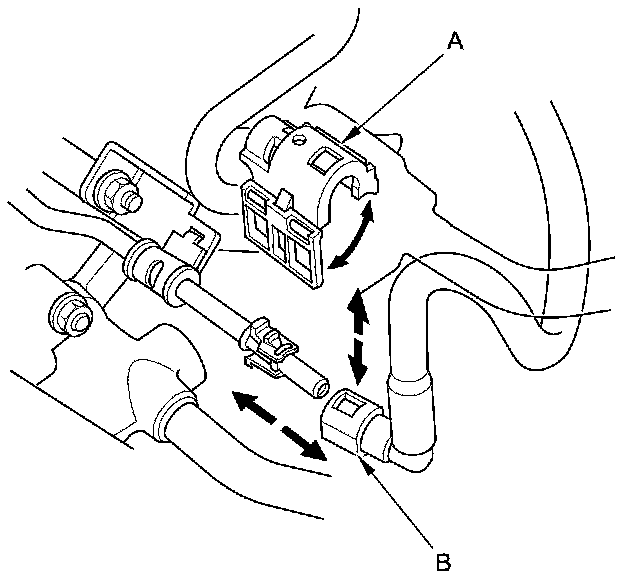 A

B