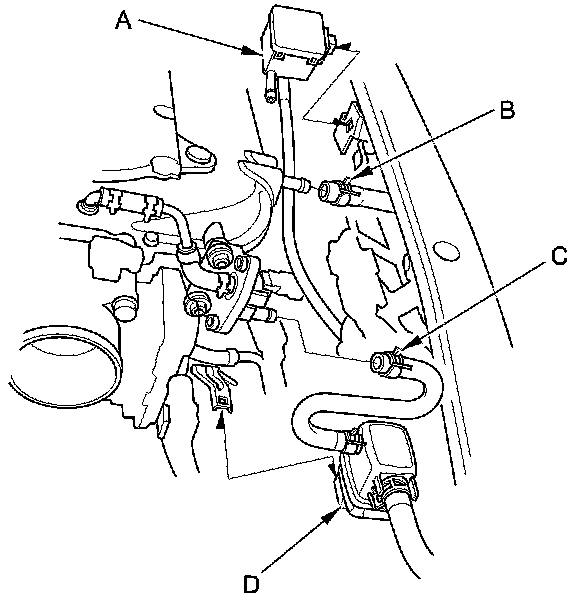 A
B
C
D