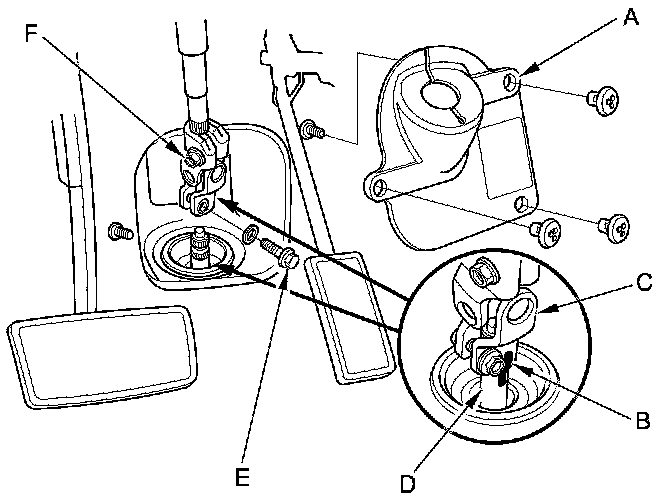 F
A
C
B
E
D