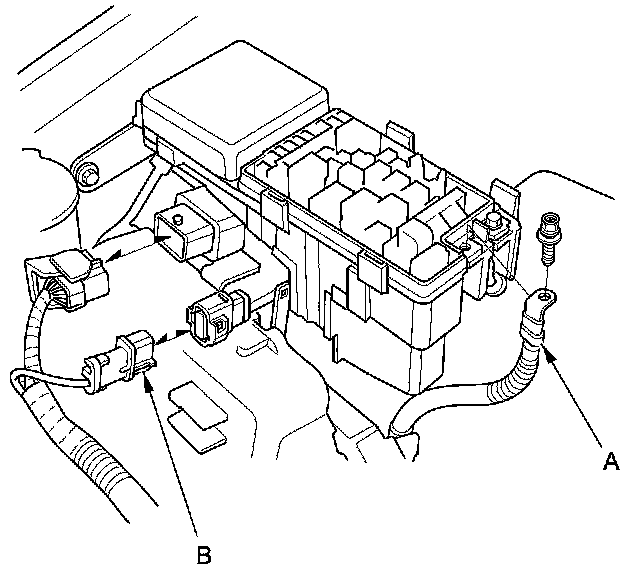 A

B