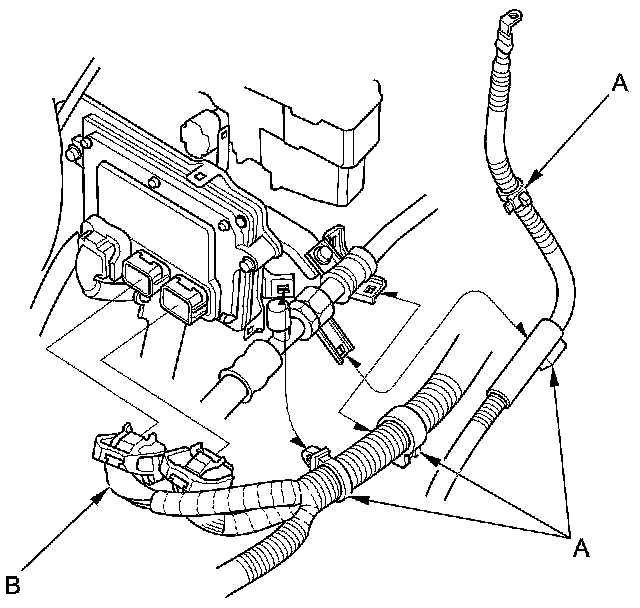 A

A

B