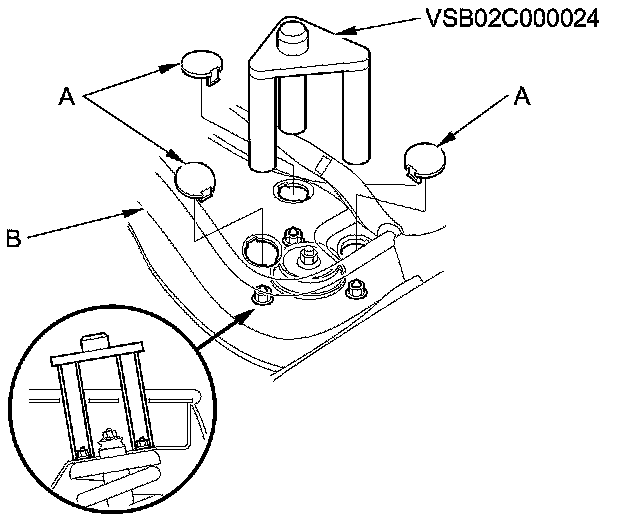 VSB02C000024
A
A
B