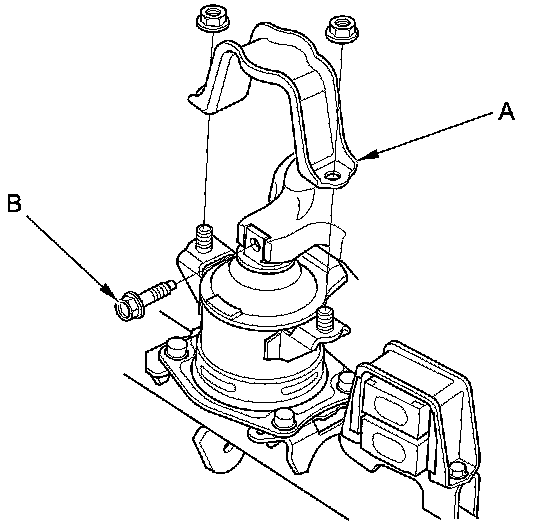 A

B